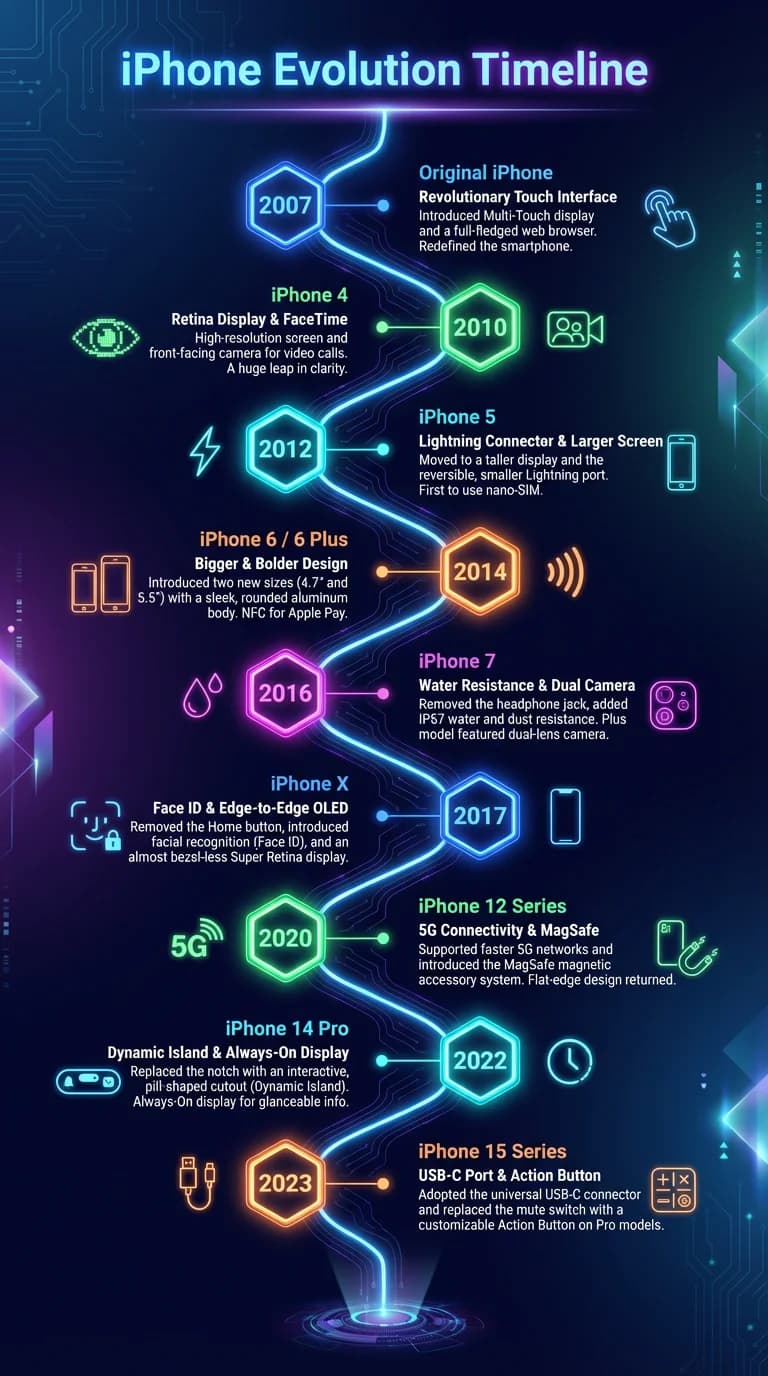 iPhone Evolution Timeline

2007

Original iPhone
Revolutionary Touch Interface
Introduced Multi-Touch display and a full-fledged web browser. Redefined the smartphone.

iPhone 4
Retina Display & FaceTime
High-resolution screen and front-facing camera for video calls. A huge leap in clarity.

2010

2012

iPhone 5
Lightning Connector & Larger Screen
Moved to a taller display and the reversible, smaller Lightning port. First to use nano-SIM.

iPhone 6 / 6 Plus
Bigger & Bolder Design
Introduced two new sizes (4.7" and 5.5") with a sleek, rounded aluminum body. NFC for Apple Pay.

2014

2016

iPhone 7
Water Resistance & Dual Camera
Removed the headphone jack, added IP67 water and dust resistance. Plus model featured dual-lens camera.

iPhone X
Face ID & Edge-to-Edge OLED
Removed the Home button, introduced facial recognition (Face ID), and an almost bezsl-less Super Retina display.

2017

5G

2020

iPhone 12 Series
5G Connectivity & MagSafe
Supported faster 5G networks and introduced the MagSafe magnetic accessory system. Flat-edge design returned.

iPhone 14 Pro
Dynamic Island & Always-On Display
Replaced the notch with an interactive, pill-shaped cutout (Dynamic Island). Always-On display for glanceable info.

2022

2023

iPhone 15 Series
USB-C Port & Action Button
Adopted the universal USB-C connector and replaced the mute switch with a customizable Action Button on Pro models.