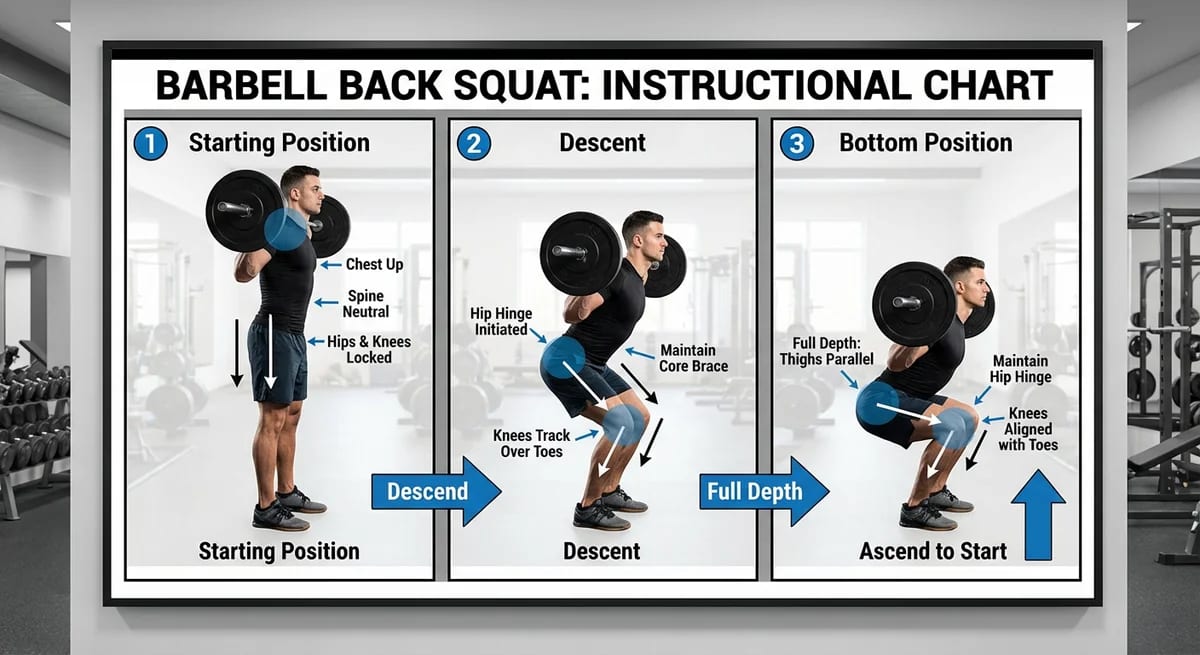 BARBELL BACK SQUAT: INSTRUCTIONAL CHART

1 Starting Position

Chest Up

Spine Neutral

Hips & Knees Locked

Starting Position

Descend

2 Descent

Hip Hinge Initiated

Maintain Core Brace

Knees Track Over Toes

Descent

Full Depth

3 Bottom Position

Full Depth: Thighs Parallel

Maintain Hip Hinge

Knees Aligned with Toes

Ascend to Start