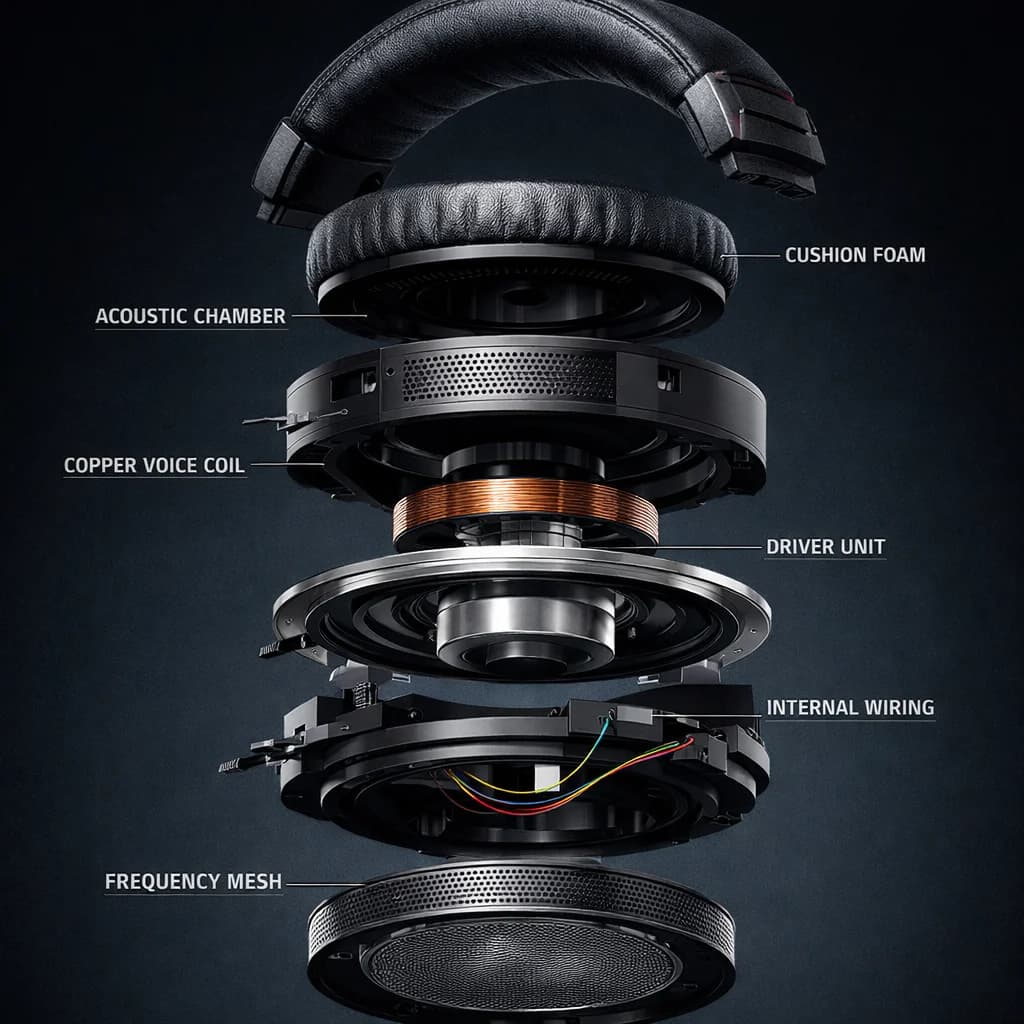 CUSHION FOAM
ACOUSTIC CHAMBER
COPPER VOICE COIL
DRIVER UNIT
INTERNAL WIRING
FREQUENCY MESH